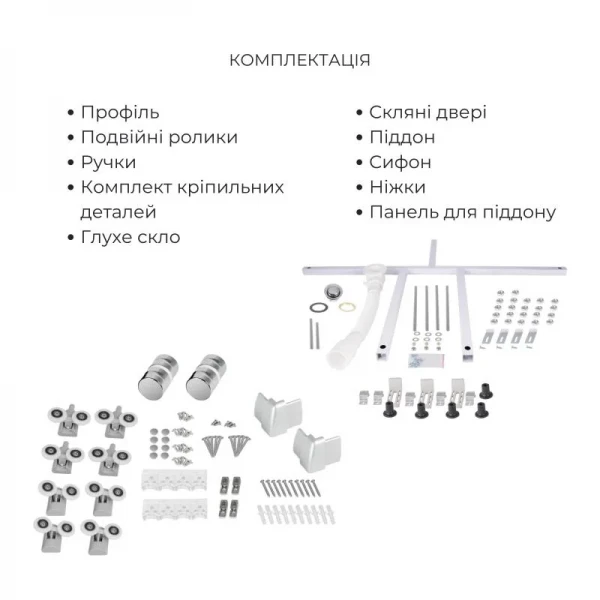 КОМПЛЕКТАЦІЯ

• Профіль
• Подвійні ролики
• Ручки
• Комплект кріпильних деталей
• Глухе скло

• Скляні двері
• Піддон
• Сифон
• Ніжки
• Панель для піддону