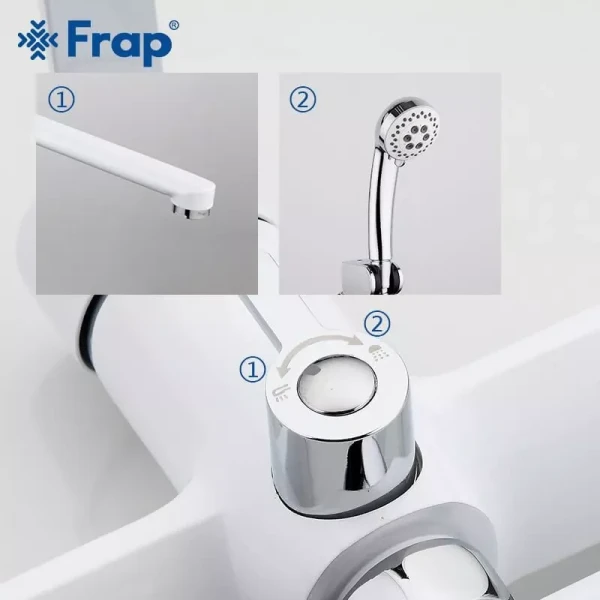 Frap®

①

②

②

①