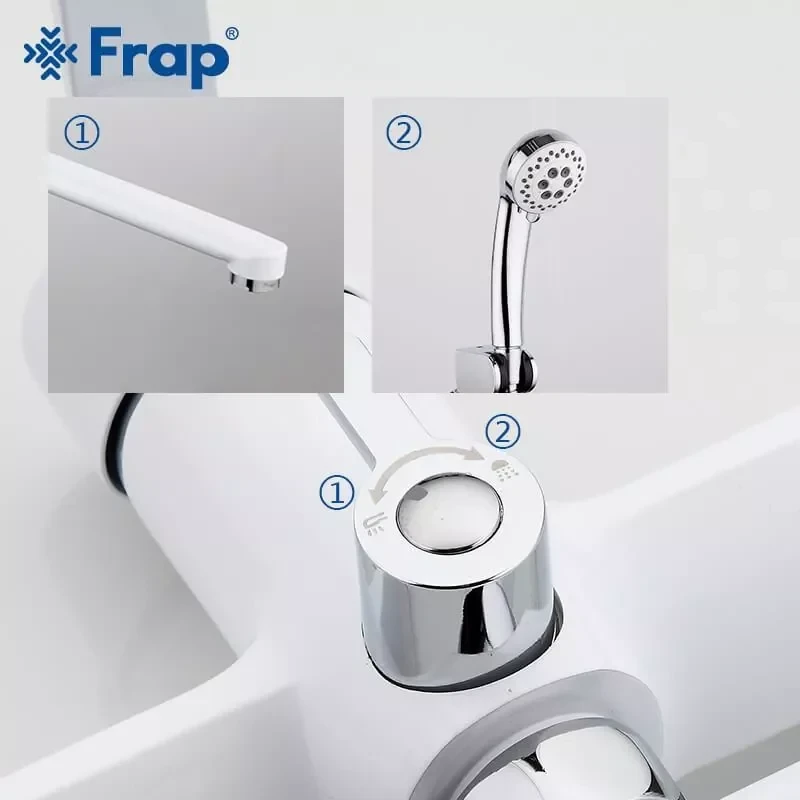 Frap®

①

②

②

①