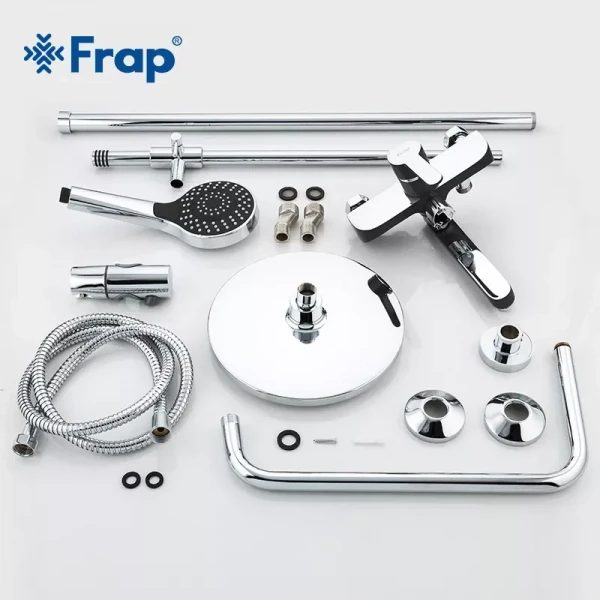 Frap®