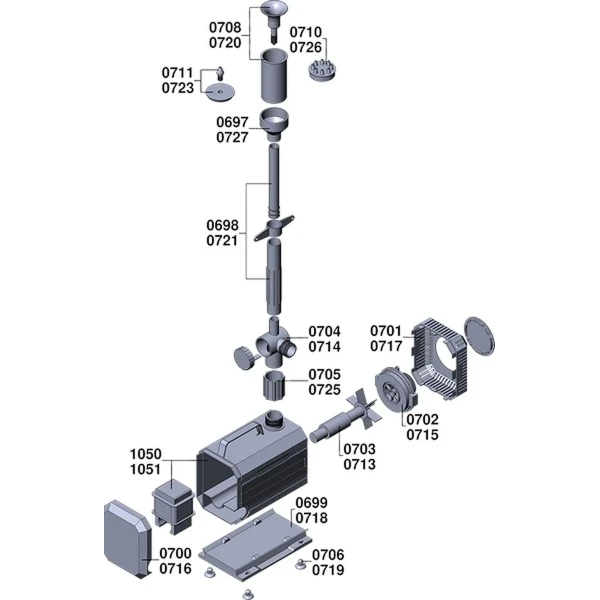 0708
0720

0710
0726

0711
0723

0697
0727

0698
0721

0704
0714

0701
0717

0705
0725

0702
0715

0703
0713

1050
1051

0699
0718

0700
0716

0706
0719