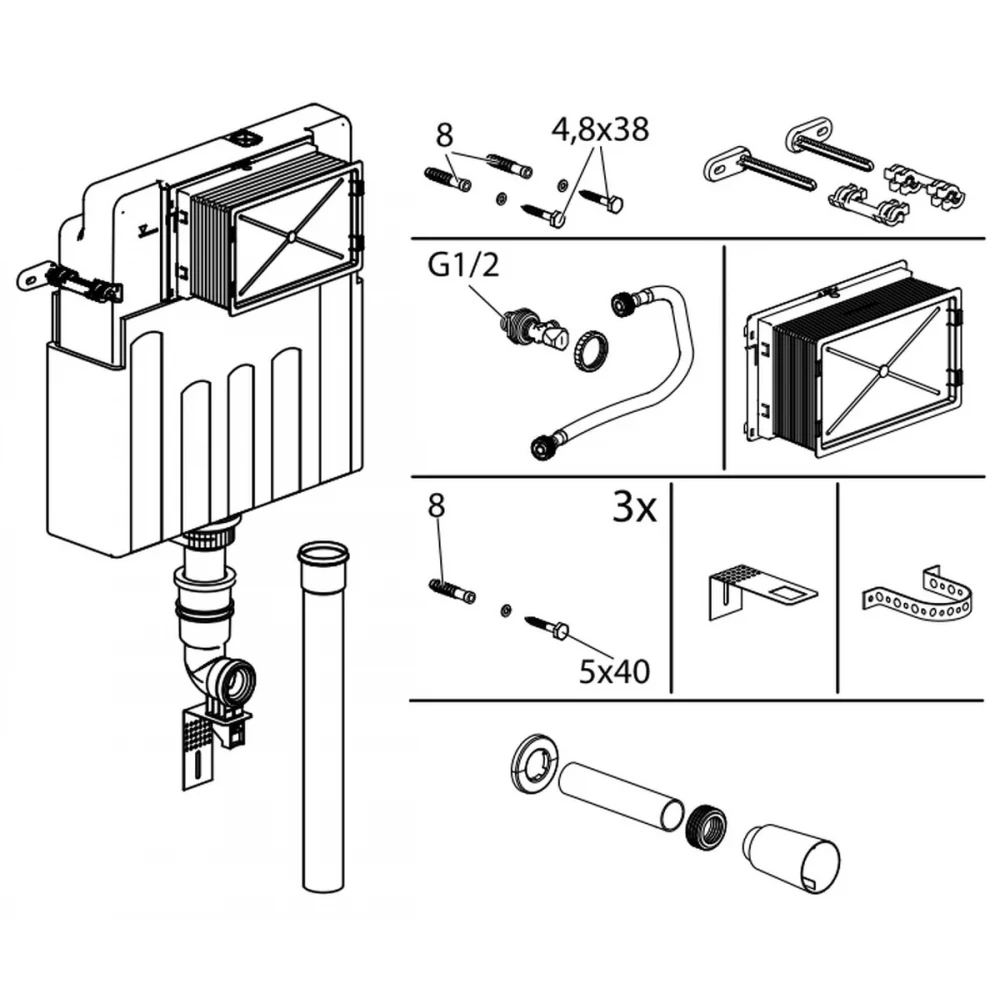 8

4,8x38

G1/2

8

3x

5x40