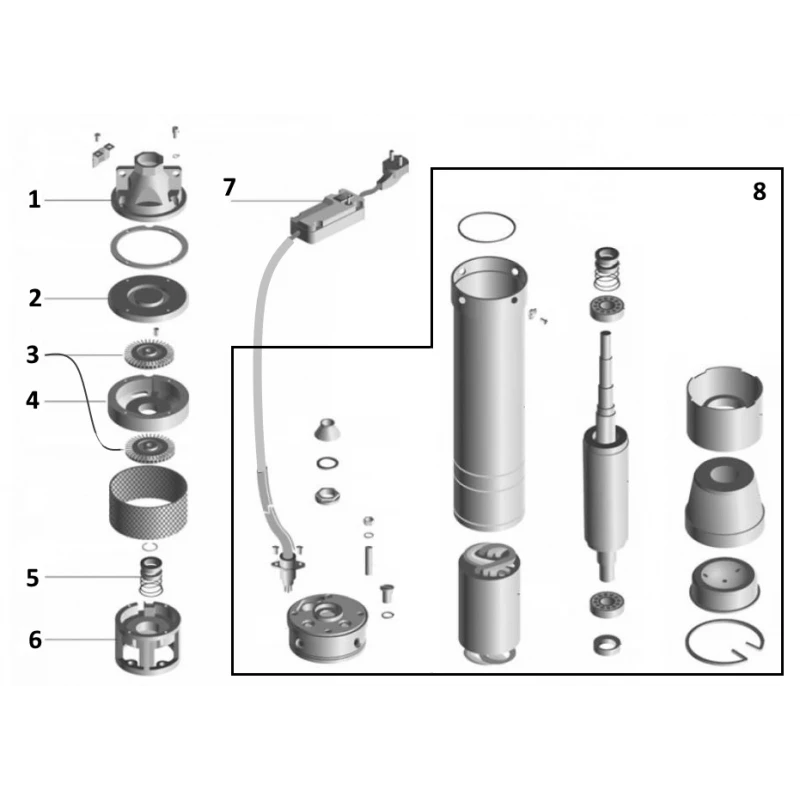 1
2
3
4
5
6
7
8