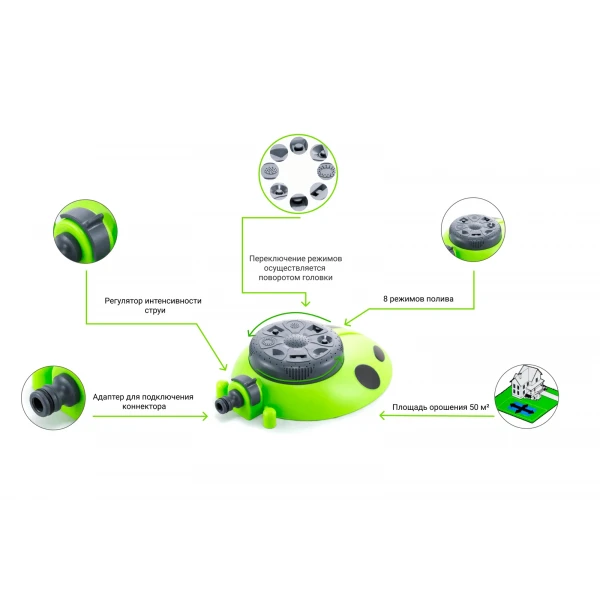 Переключение режимов осуществляется поворотом головки

Регулятор интенсивности струи

8 режимов полива

Адаптер для подключения коннектора

Площадь орошения 50 м²