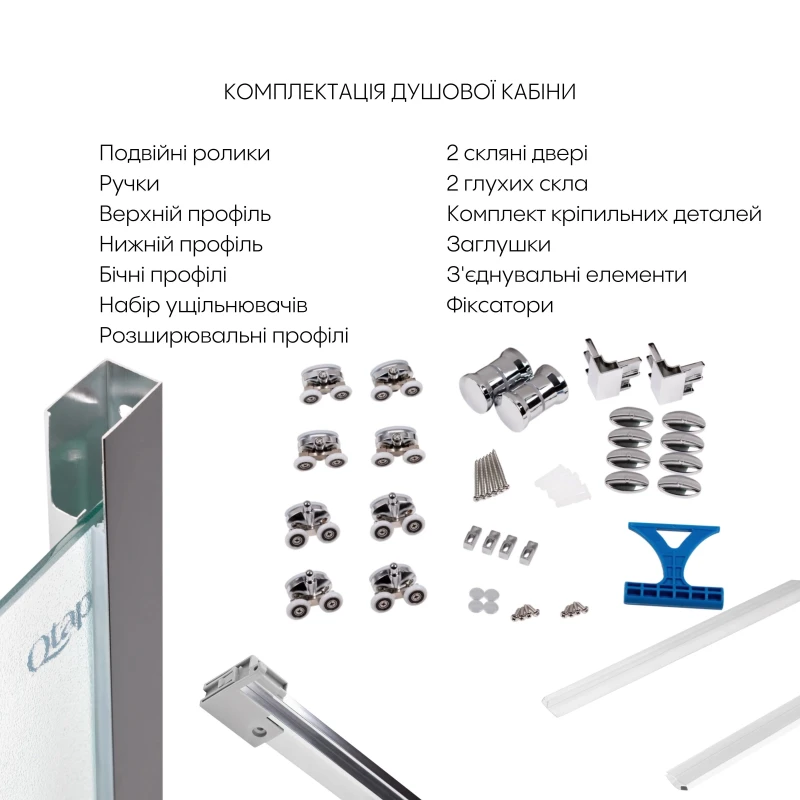 КОМПЛЕКТАЦІЯ ДУШОВОЇ КАБІНИ

Подвійні ролики
Ручки
Верхній профіль
Нижній профіль
Бічні профілі
Набір ущільнювачів
Розширювальні профілі

2 скляні двері
2 глухих скла
Комплект кріпильних деталей
Заглушки
З'єднувальні елементи
Фіксатори

Qtap